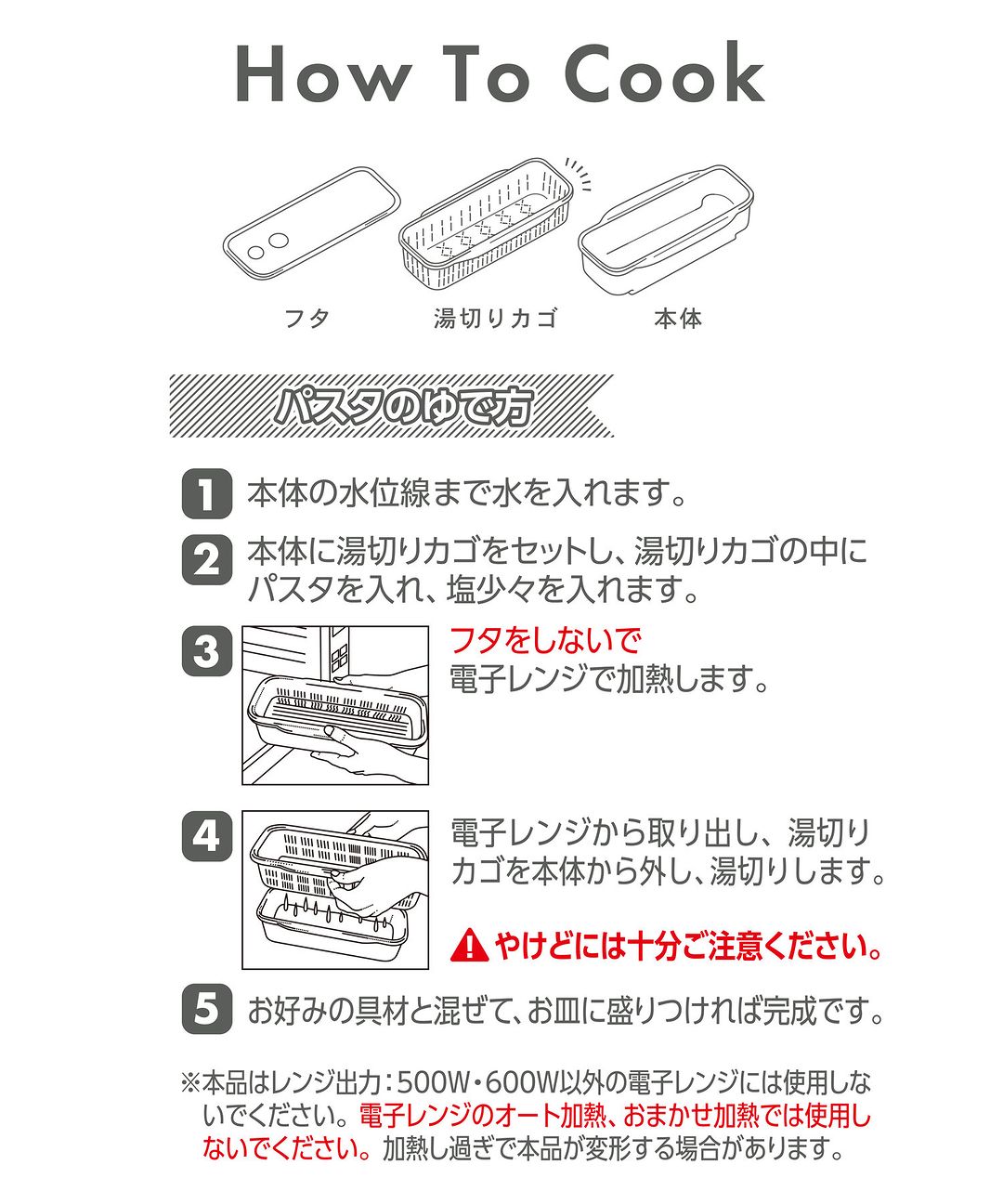 How To Cook

フタ　湯切りカゴ　本体

パスタのゆで方

1 本体の水位線まで水を入れます。

2 本体に湯切りカゴをセットし、湯切りカゴの中にパスタを入れ、塩少々を入れます。

3 フタをしないで
電子レンジで加熱します。

4 電子レンジから取り出し、湯切りカゴを本体から外し、湯切りします。

やけどには十分ご注意ください。

5 お好みの具材と混ぜて、お皿に盛りつければ完成です。

※本品はレンジ出力：500W・600W以外の電子レンジには使用しないでください。電子レンジのオート加熱、おまかせ加熱では使用しないでください。加熱し過ぎで本品が変形する場合があります。